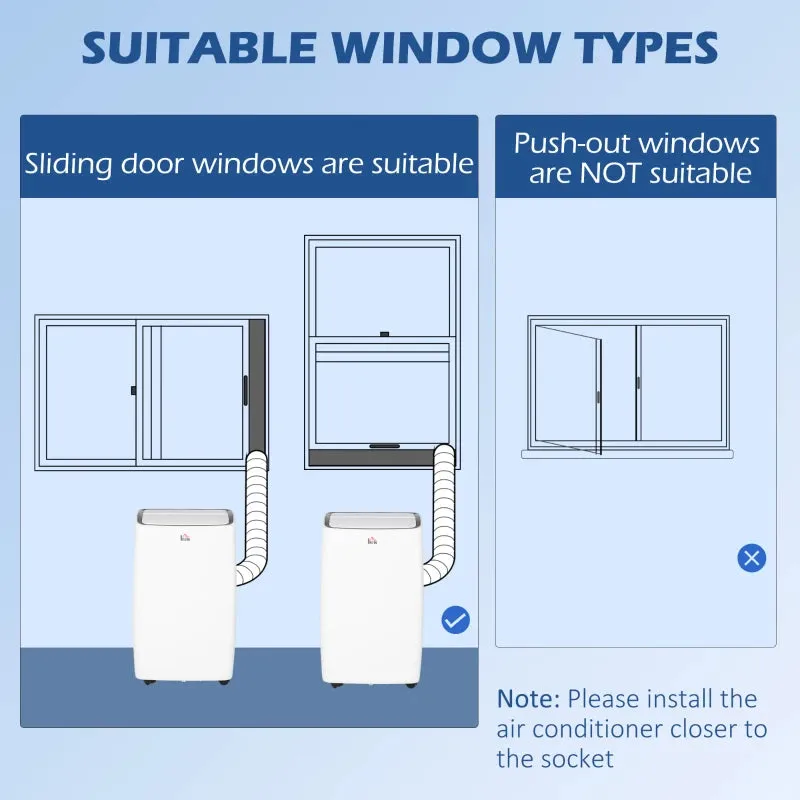 SUITABLE WINDOW TYPES

Sliding door windows are suitable

Push-out windows are NOT suitable

Note: Please install the air conditioner closer to the socket