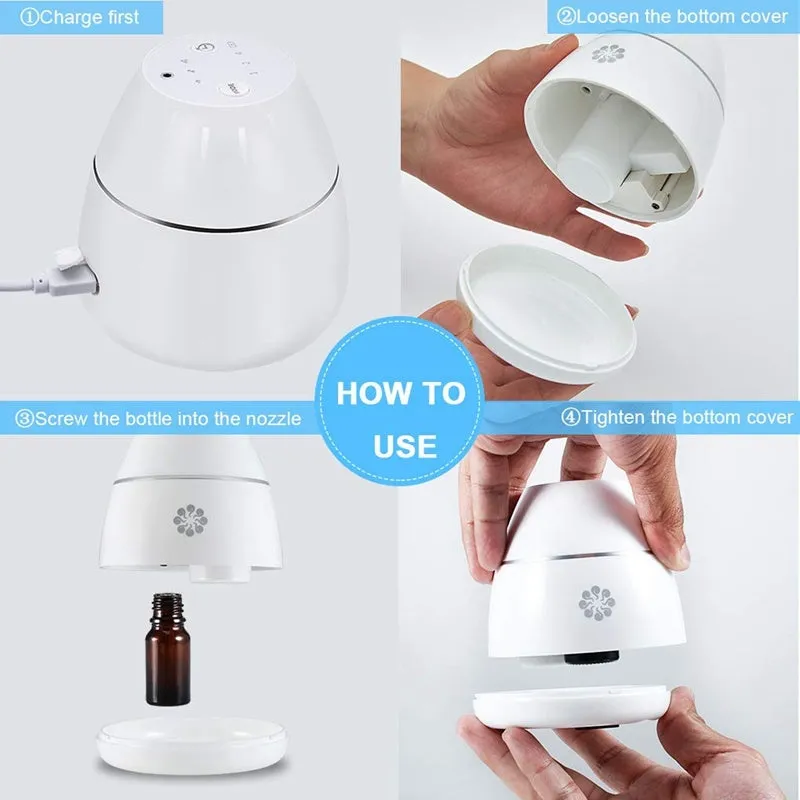 ①Charge first

②Loosen the bottom cover

HOW TO USE

③Screw the bottle into the nozzle

④Tighten the bottom cover